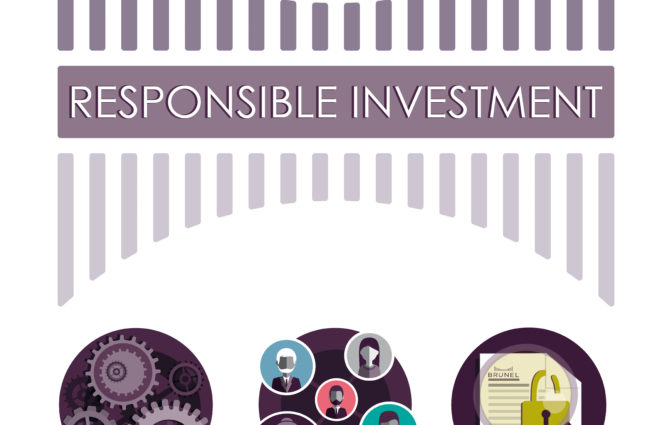 RESPONSIBLE INVESTMENT

BRUNEL